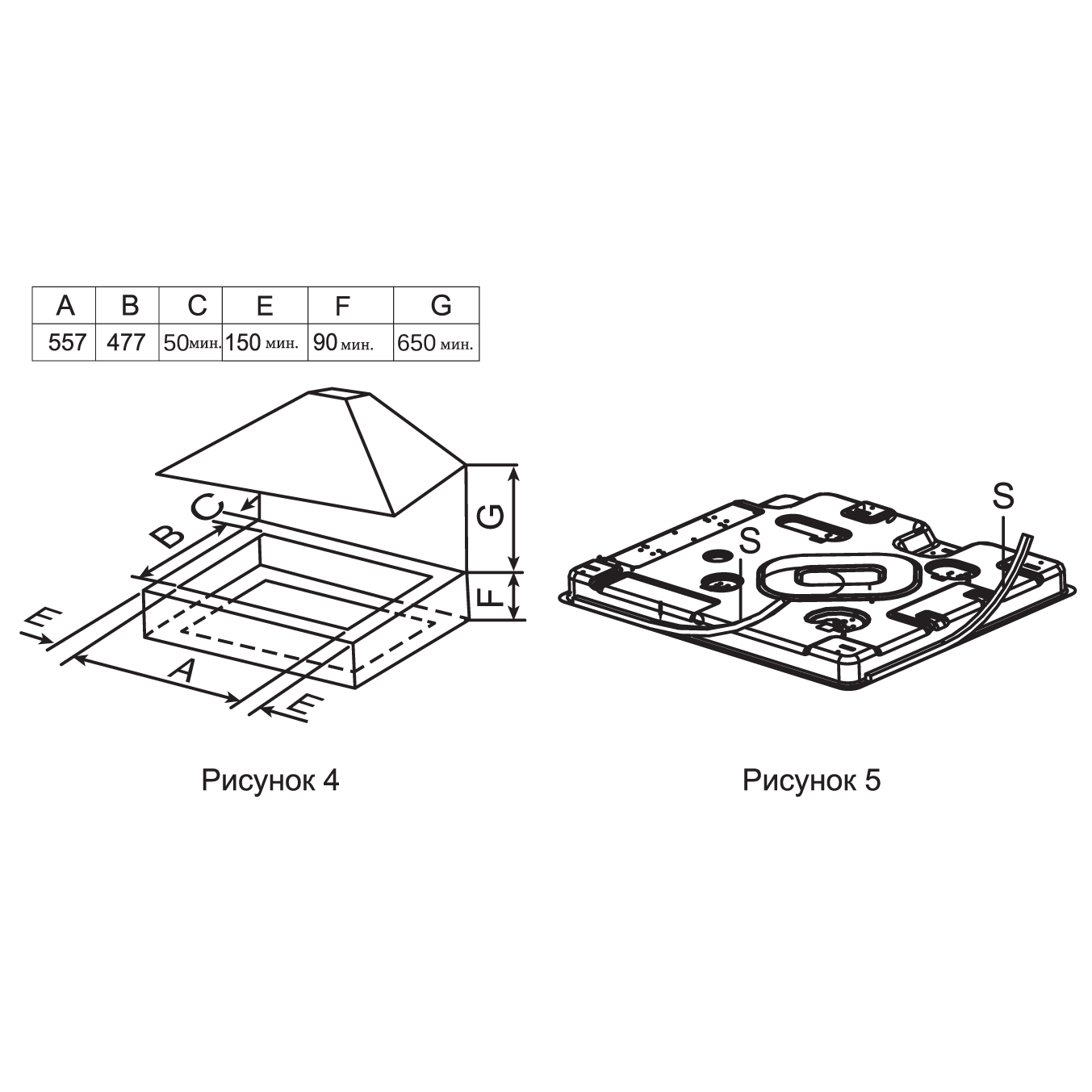 | A | B | C | E | F | G |
|---|---|---|---|---|---|
| 557 | 477 | 50мин. | 150 мин. | 90 мин. | 650 мин. |

C
B
G
F
E
A
E

Рисунок 4

S
S

Рисунок 5